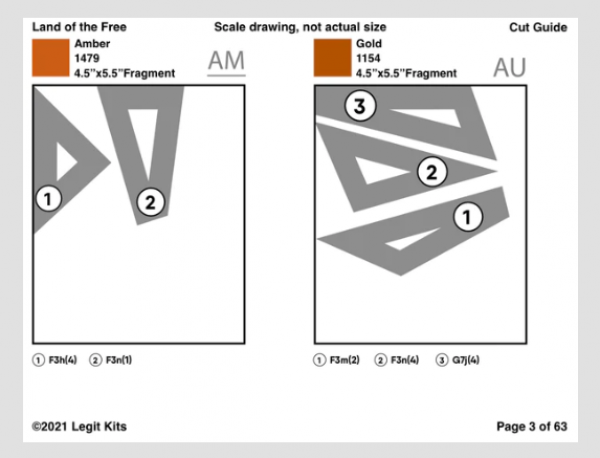 Land of the Free Scale drawing, not actual size Cut Guide

Amber
1479
4.5"x5.5"Fragment

AM

1
2

① F3h(4) ② F3n(1)

Gold
1154
4.5"x5.5"Fragment

AU

3
2
1

① F3m(2) ② F3n(4) ③ G7j(4)

©2021 Legit Kits

Page 3 of 63